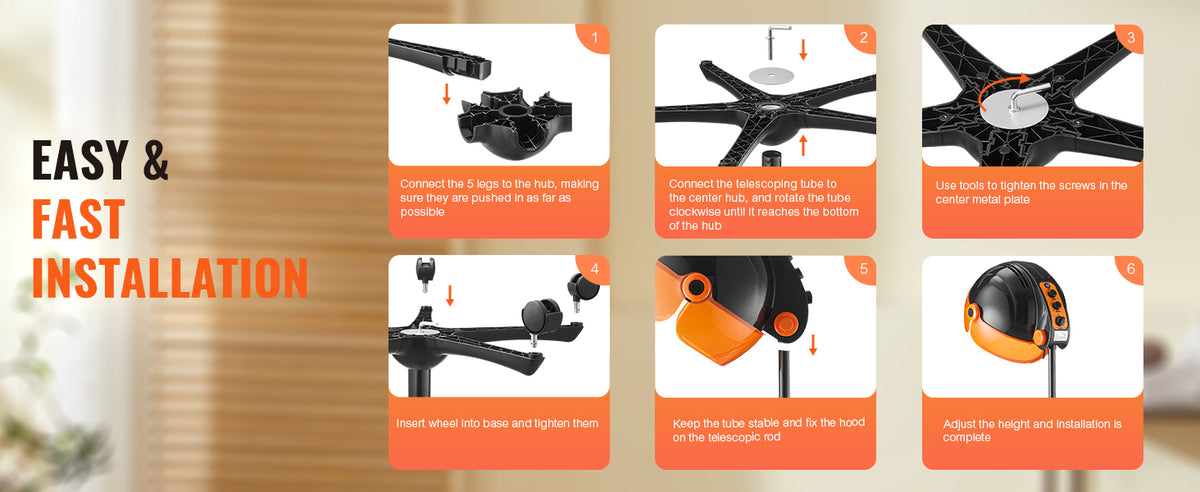 EASY &
FAST
INSTALLATION

1
Connect the 5 legs to the hub, making sure they are pushed in as far as possible

2
Connect the telescoping tube to the center hub, and rotate the tube clockwise until it reaches the bottom of the hub

3
Use tools to tighten the screws in the center metal plate

4
Insert wheel into base and tighten them

5
Keep the tube stable and fix the hood on the telescopic rod

6
Adjust the height and installation is complete