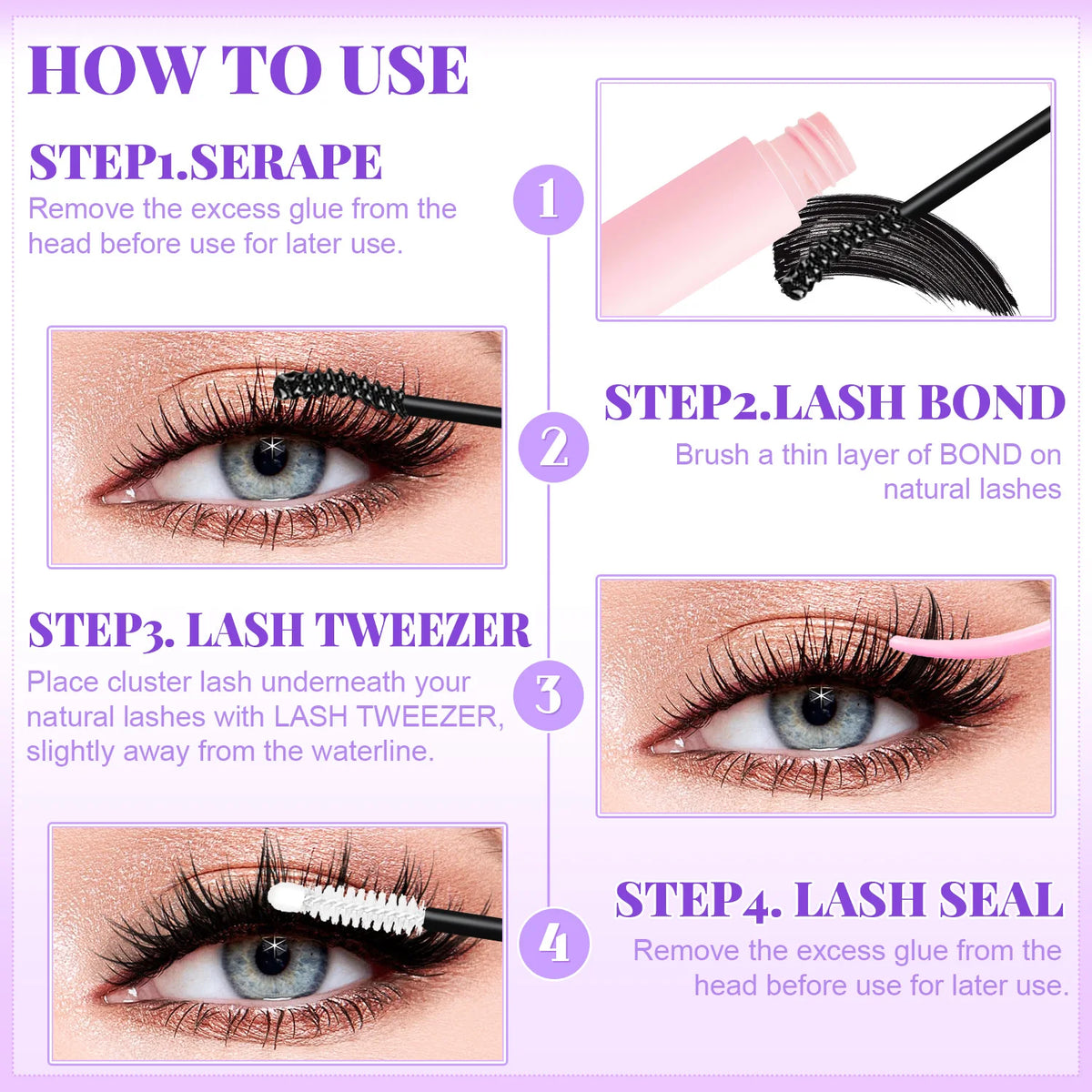 HOW TO USE

STEP1.SERAPE
Remove the excess glue from the head before use for later use.

1

2

STEP2.LASH BOND
Brush a thin layer of BOND on natural lashes

STEP3. LASH TWEEZER
Place cluster lash underneath your natural lashes with LASH TWEEZER, slightly away from the waterline.

3

4

STEP4. LASH SEAL
Remove the excess glue from the head before use for later use.