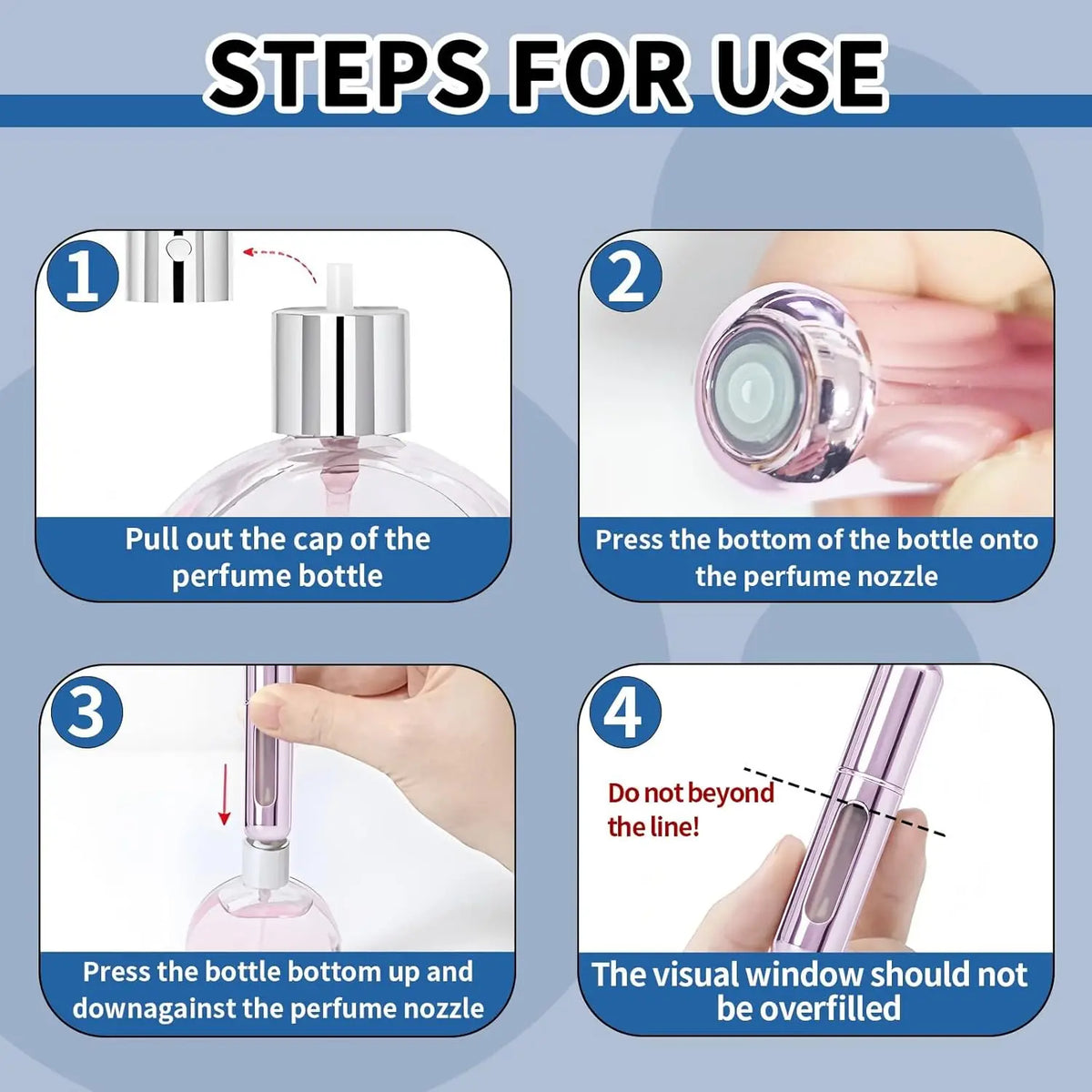 STEPS FOR USE

1

Pull out the cap of the perfume bottle

2

Press the bottom of the bottle onto the perfume nozzle

3

Press the bottle bottom up and downagainst the perfume nozzle

4

Do not beyond the line!

The visual window should not be overfilled