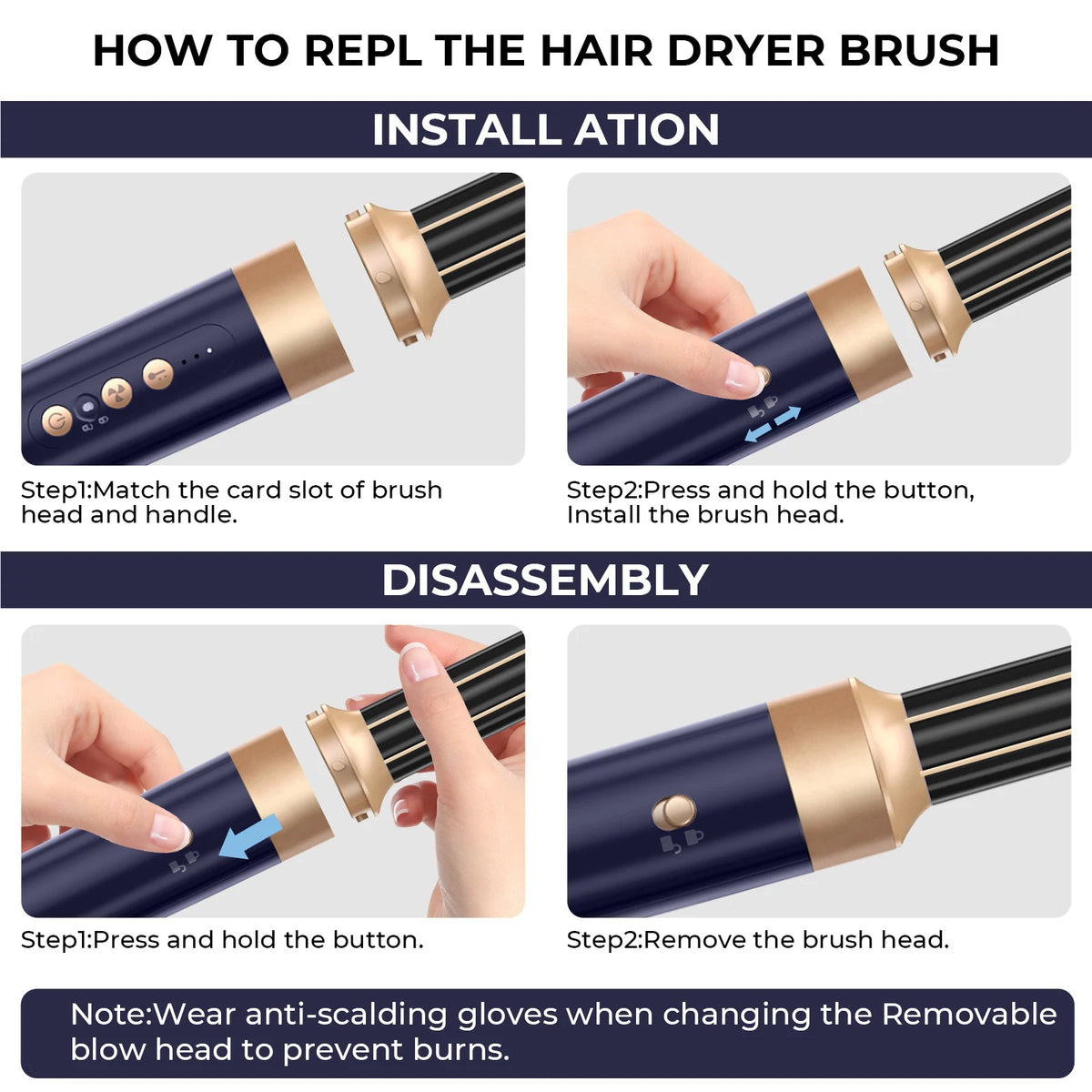 HOW TO REPL THE HAIR DRYER BRUSH

INSTALL ATION

Step1:Match the card slot of brush head and handle.

Step2:Press and hold the button, Install the brush head.

DISASSEMBLY

Step1:Press and hold the button.

Step2:Remove the brush head.

Note:Wear anti-scalding gloves when changing the Removable blow head to prevent burns.