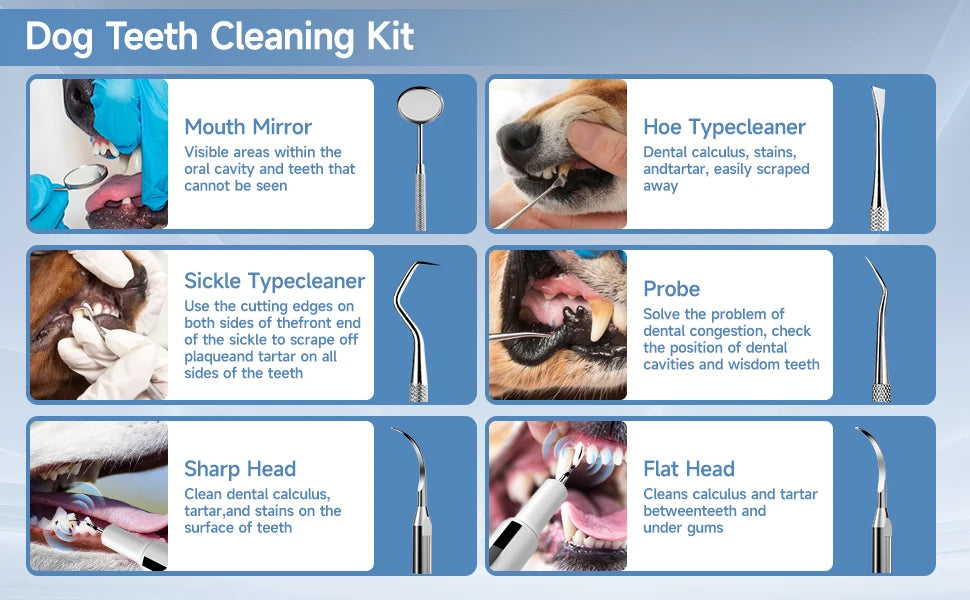 Dog Teeth Cleaning Kit

Mouth Mirror
Visible areas within the oral cavity and teeth that cannot be seen

Hoe Typecleaner
Dental calculus, stains, andtartar, easily scraped away

Sickle Typecleaner
Use the cutting edges on both sides of thefront end of the sickle to scrape off plaqueand tartar on all sides of the teeth

Probe
Solve the problem of dental congestion, check the position of dental cavities and wisdom teeth

Sharp Head
Clean dental calculus, tartar,and stains on the surface of teeth

Flat Head
Cleans calculus and tartar betweenteeth and under gums